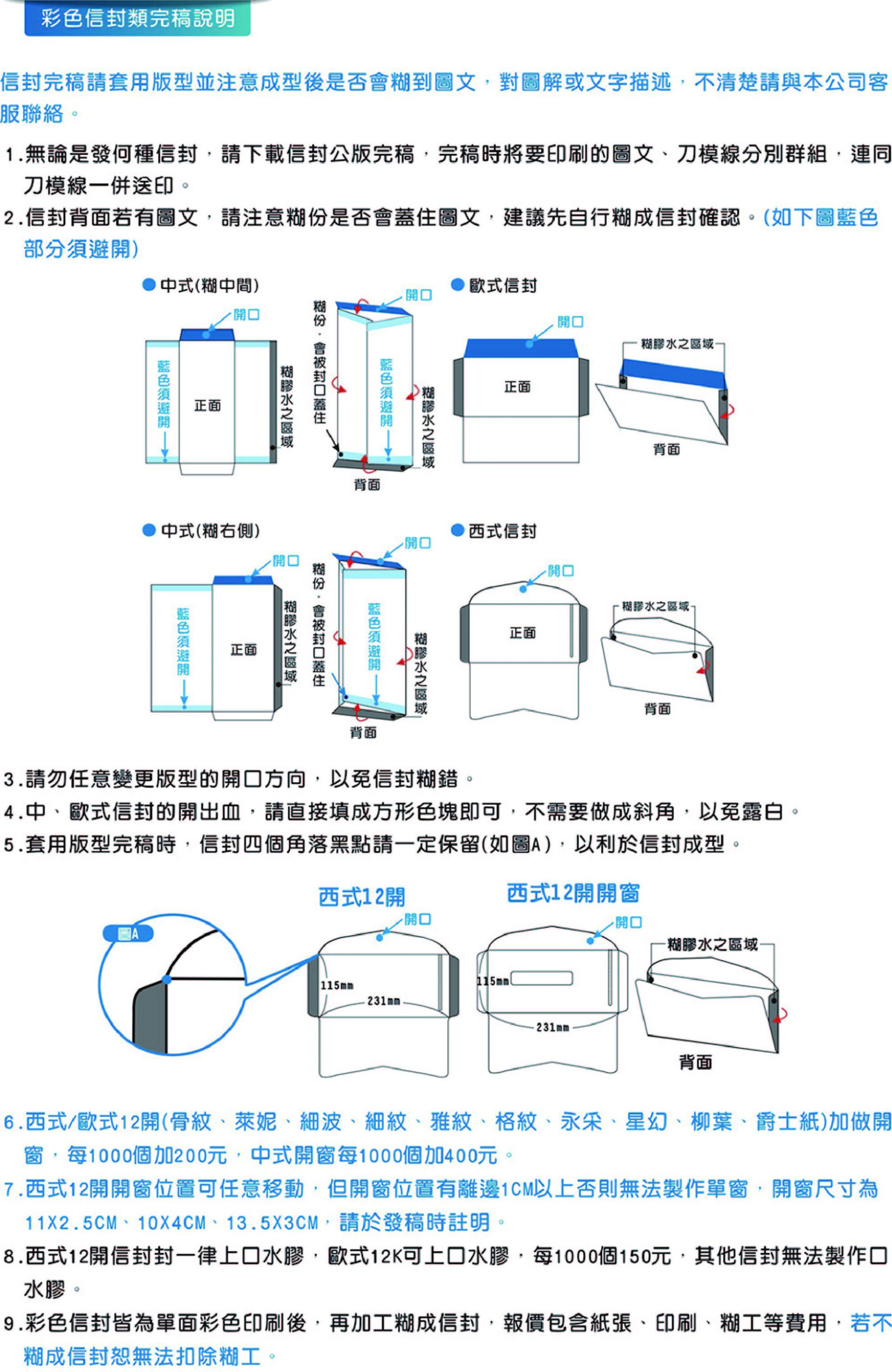 彩色信封類完稿說明

信封完稿請套用版型並注意成型後是否會糊到圖文，對圖解或文字描述，不清楚請與本公司客服聯絡。

1.無論是發何種信封，請下載信封公版完稿，完稿時將要印刷的圖文、刀模線分別群組，連同刀模線一併送印。

2.信封背面若有圖文，請注意糊份是否會蓋住圖文，建議先自行糊成信封確認。(如下圖藍色部分須避開)

中式(糊中間)

開口

藍色須避開

正面

糊膠水之區域

糊份，會被封口蓋住

開口

藍色須避開

糊膠水之區域

背面

歐式信封

開口

正面

糊膠水之區域

背面

中式(糊右側)

開口

藍色須避開

正面

糊膠水之區域

糊份，會被封口蓋住

開口

藍色須避開

糊膠水之區域

背面

西式信封

開口

正面

糊膠水之區域

背面

3.請勿任意變更版型的開口方向，以免信封糊錯。

4.中、歐式信封的開出血，請直接填成方形色塊即可，不需要做成斜角，以免露白。

5.套用版型完稿時，信封四個角落黑點請一定保留(如圖A)，以利於信封成型。

圖A

西式12開

開口

115mm

231mm

西式12開開窗

開口

115mm

231mm

糊膠水之區域

背面

6.西式/歐式12開(骨紋、萊妮、細波、細紋、雅紋、格紋、永采、星幻、柳葉、爵士紙)加做開窗，每1000個加200元，中式開窗每1000個加400元。

7.西式12開開窗位置可任意移動，但開窗位置有離邊1CM以上否則無法製作單窗，開窗尺寸為11X2.5CM、10X4CM、13.5X3CM，請於發稿時註明。

8.西式12開信封封一律上口水膠，歐式12K可上口水膠，每1000個150元，其他信封無法製作口水膠。

9.彩色信封皆為單面彩色印刷後，再加工糊成信封，報價包含紙張、印刷、糊工等費用，若不糊成信封恕無法扣除糊工。